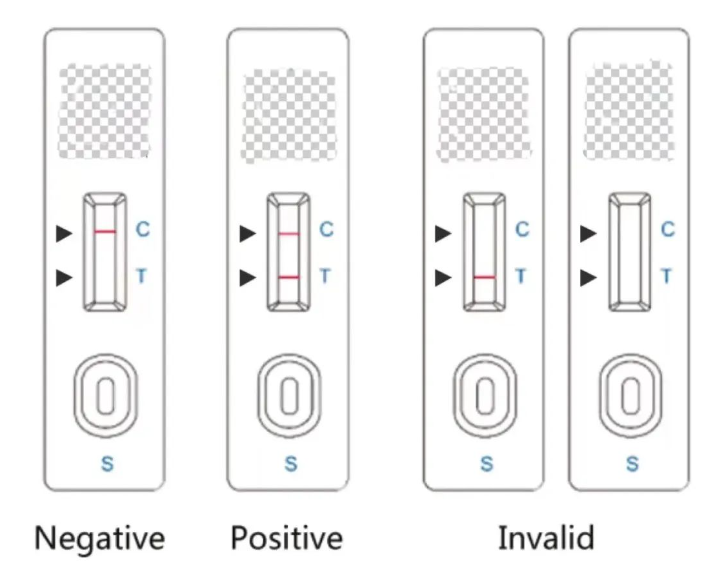 C
T
S

C
T
S

C
T
S

C
T
S

Negative Positive Invalid