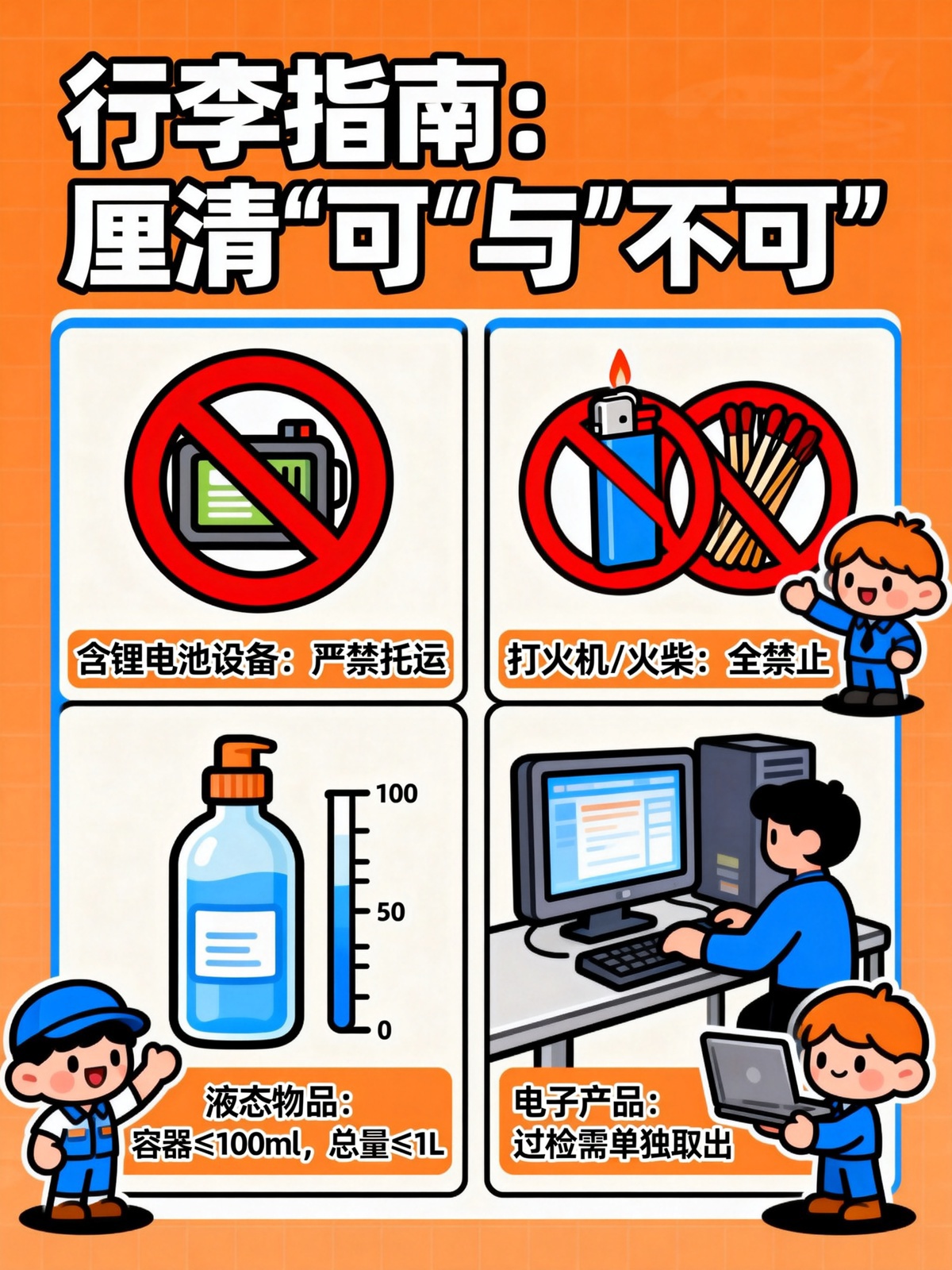 行李指南：
厘清“可”与”不可”

含锂电池设备：严禁托运

打火机/火柴：全禁止

100
50
0

液态物品：
容器≤100ml，总量≤1L

电子产品：
过检需单独取出